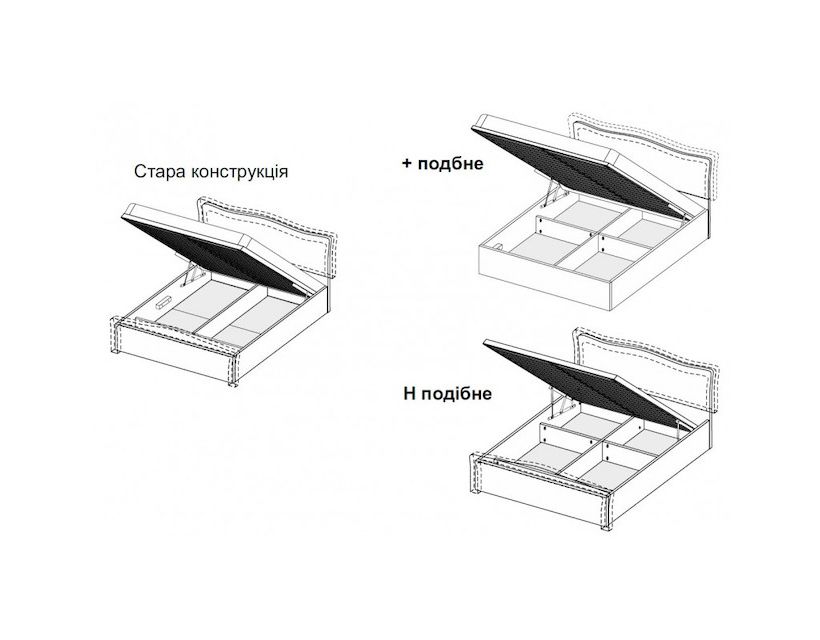 Стара конструкція

+ подбне

Н подібне