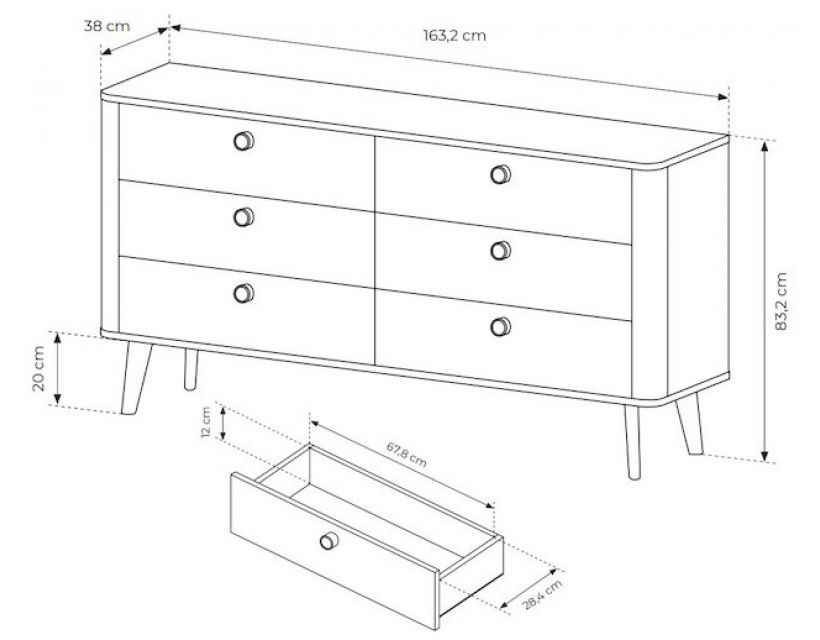 38 cm
163,2 cm
83,2 cm
20 cm
12 cm
67,8 cm
28,4 cm