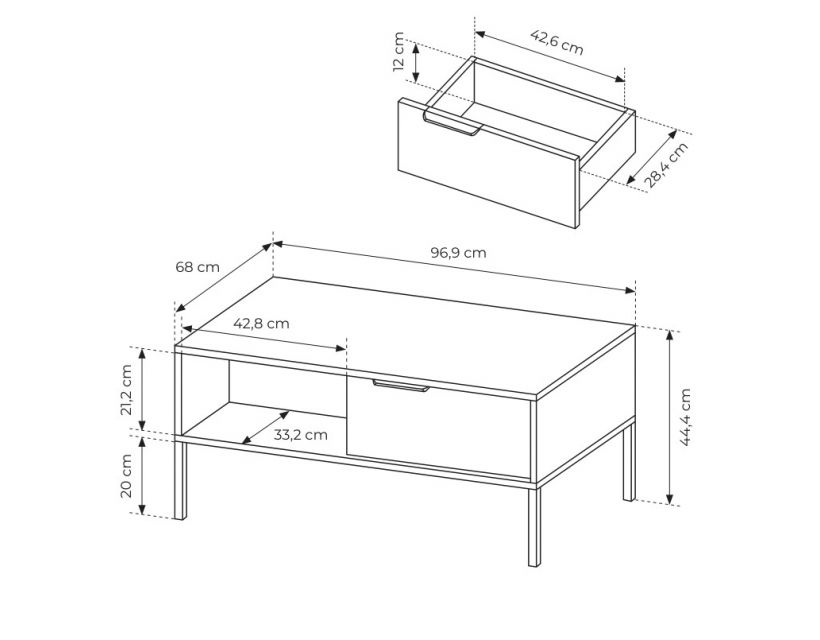 12 cm
42,6 cm
28,4 cm
68 cm
96,9 cm
42,8 cm
21,2 cm
33,2 cm
20 cm
44,4 cm