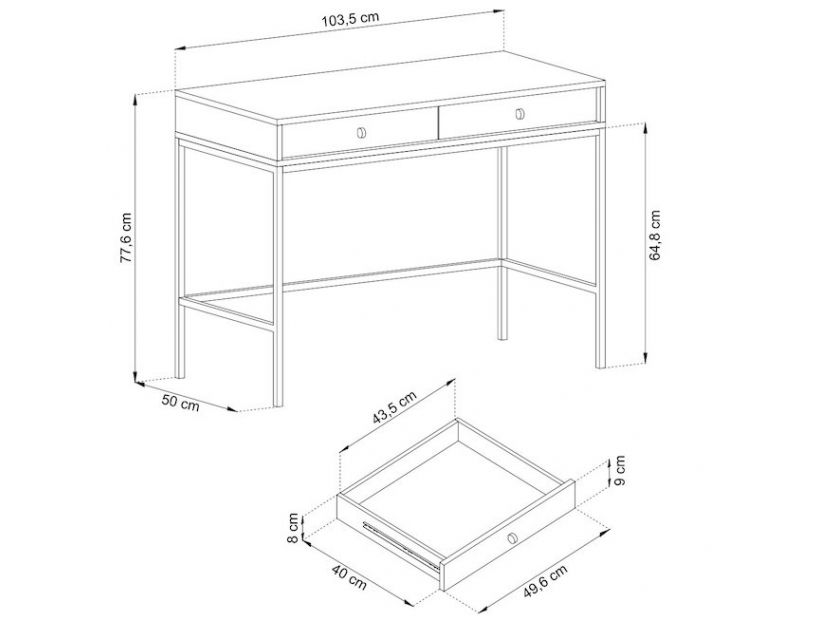 103,5 cm

77,6 cm

64,8 cm

50 cm

43,5 cm

9 cm

8 cm

40 cm

49,6 cm