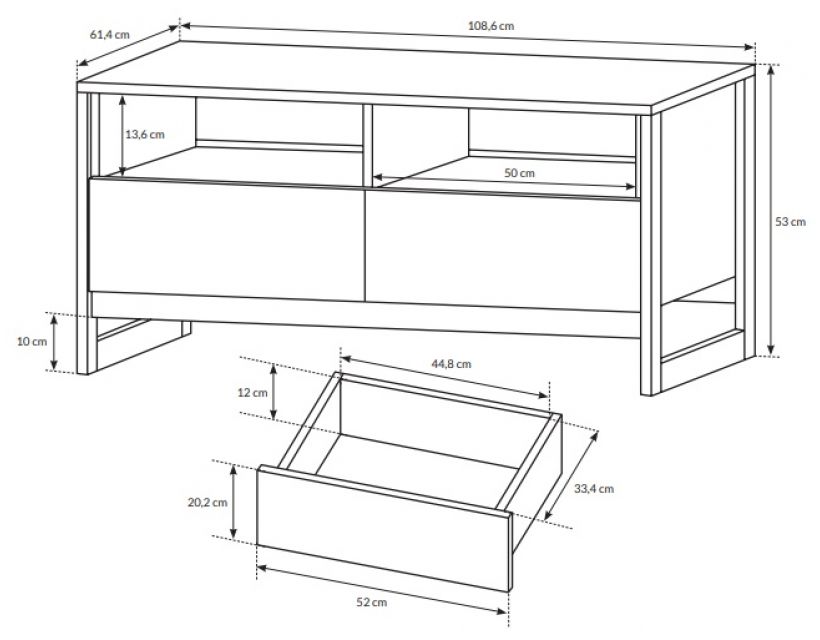 61,4 cm
108,6 cm
13,6 cm
50 cm
53 cm
10 cm
44,8 cm
12 cm
33,4 cm
20,2 cm
52 cm