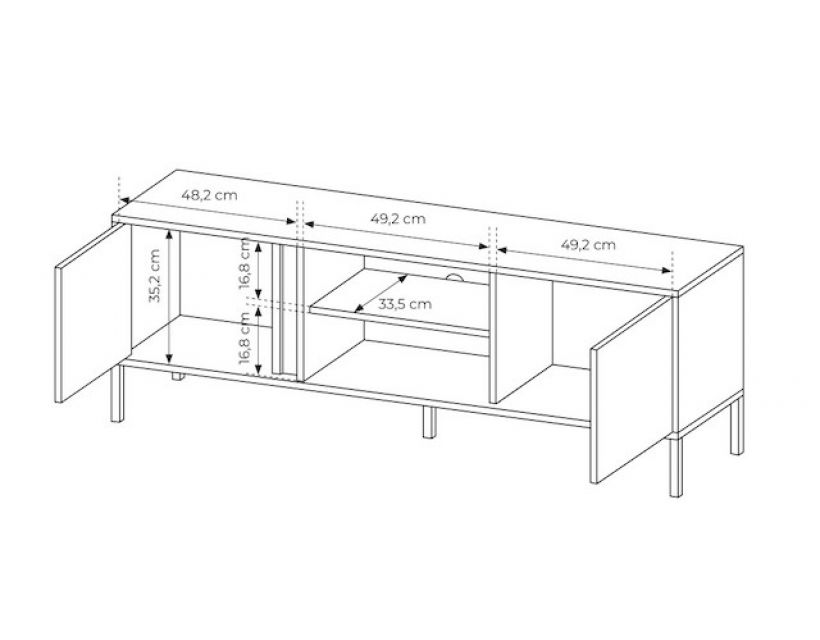 48,2 cm
49,2 cm
49,2 cm
35,2 cm
16,8 cm
16,8 cm
33,5 cm