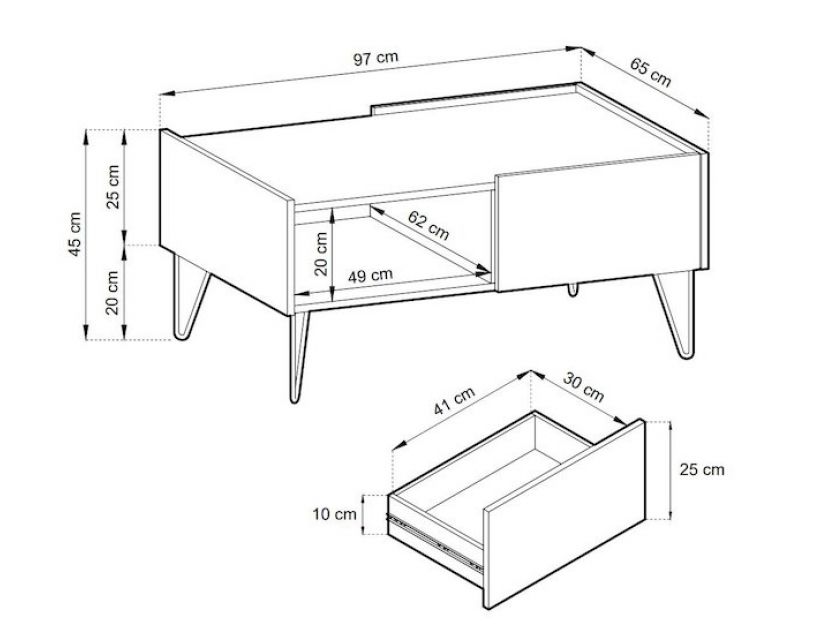 97 cm

65 cm

45 cm

25 cm

20 cm

62 cm

20 cm

49 cm

41 cm

30 cm

25 cm

10 cm