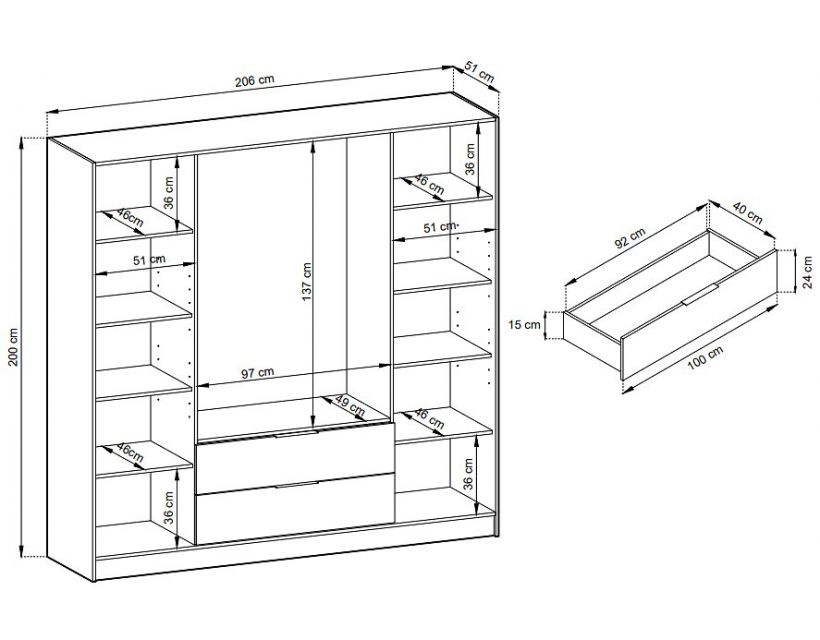 206 cm
51 cm
200 cm
36 cm
46cm
51 cm
46cm
36 cm
137 cm
97 cm
49 cm
36 cm
46 cm
51 cm
46 cm
36 cm
92 cm
40 cm
24 cm
15 cm
100 cm