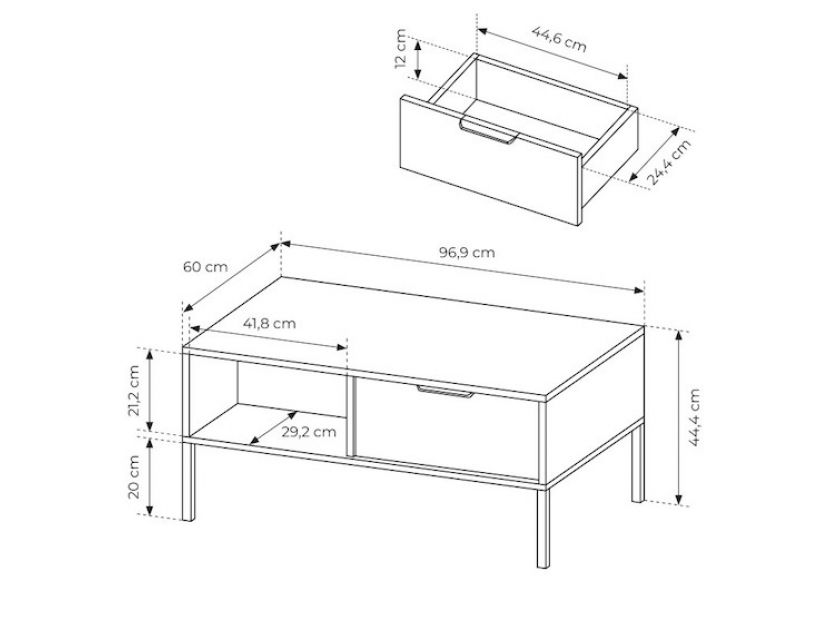 12 cm
44,6 cm
24,4 cm
60 cm
96,9 cm
41,8 cm
21,2 cm
29,2 cm
20 cm
44,4 cm