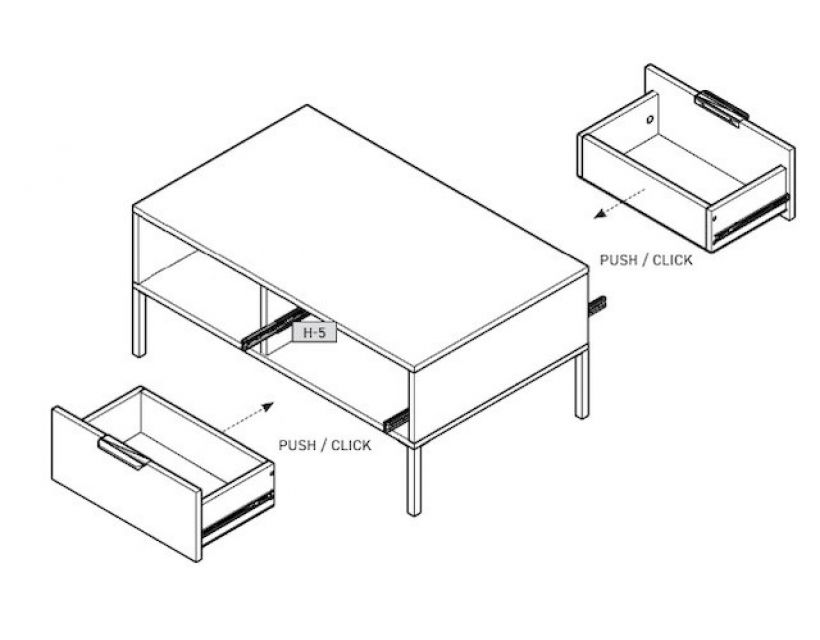 PUSH / CLICK

H-5

PUSH / CLICK