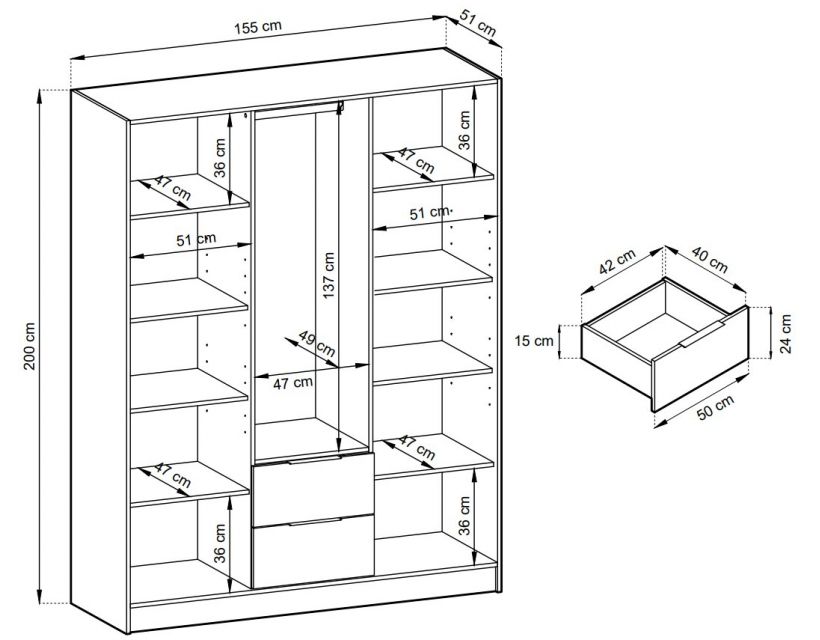 155 cm
51 cm
200 cm
36 cm
47 cm
51 cm
47 cm
36 cm
137 cm
49 cm
47 cm
36 cm
47 cm
51 cm
47 cm
36 cm
42 cm
40 cm
15 cm
24 cm
50 cm