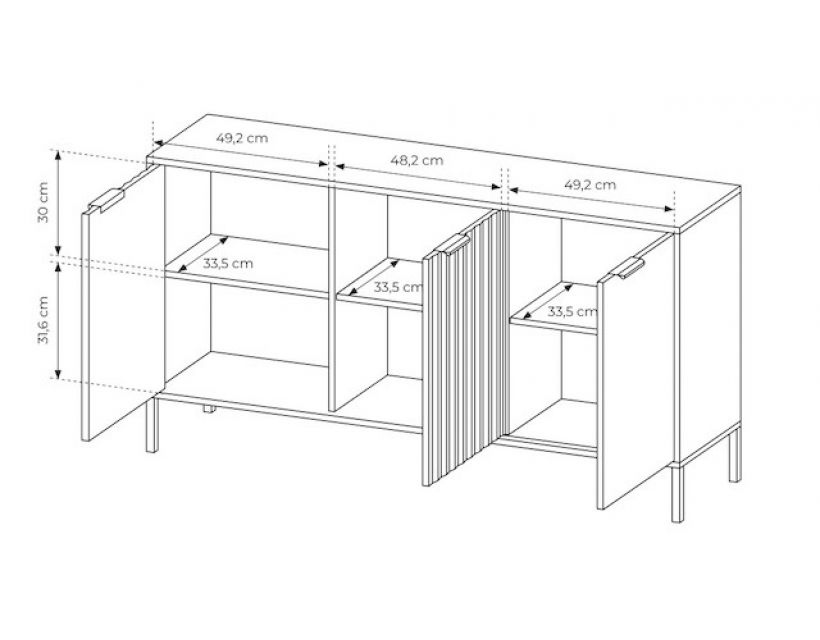 49,2 cm
48,2 cm
49,2 cm
30 cm
31,6 cm
33,5 cm
33,5 cm
33,5 cm