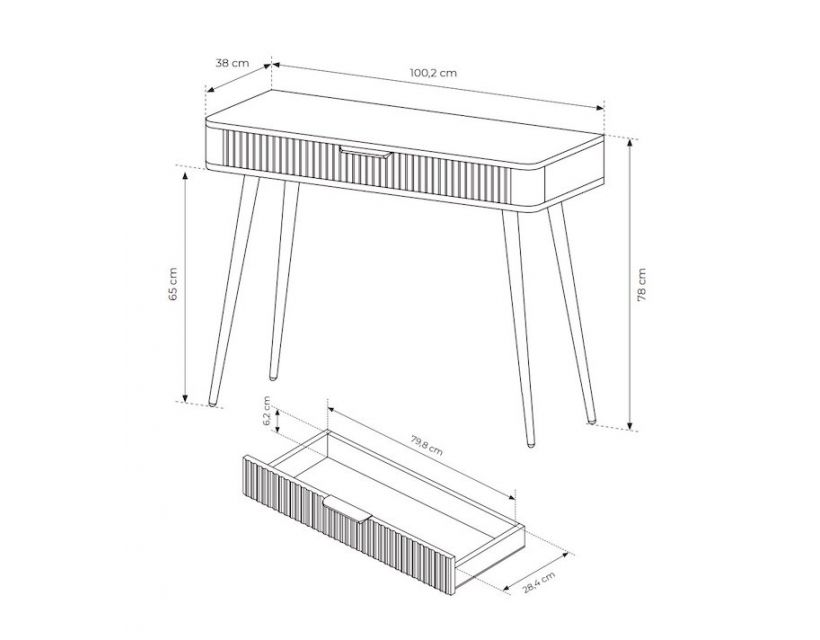 38 cm
100,2 cm
65 cm
78 cm
6,2 cm
79,8 cm
28,4 cm