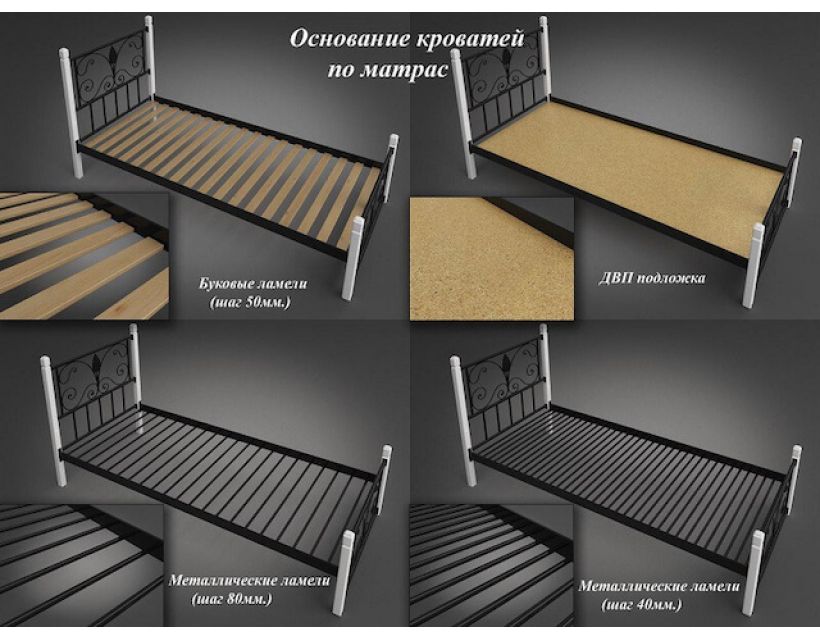 Основание кроватей
по матрас

Буковые ламели
(шаг 50мм.)

ДВП подложка

Металлические ламели
(шаг 80мм.)

Металлические ламели
(шаг 40мм.)