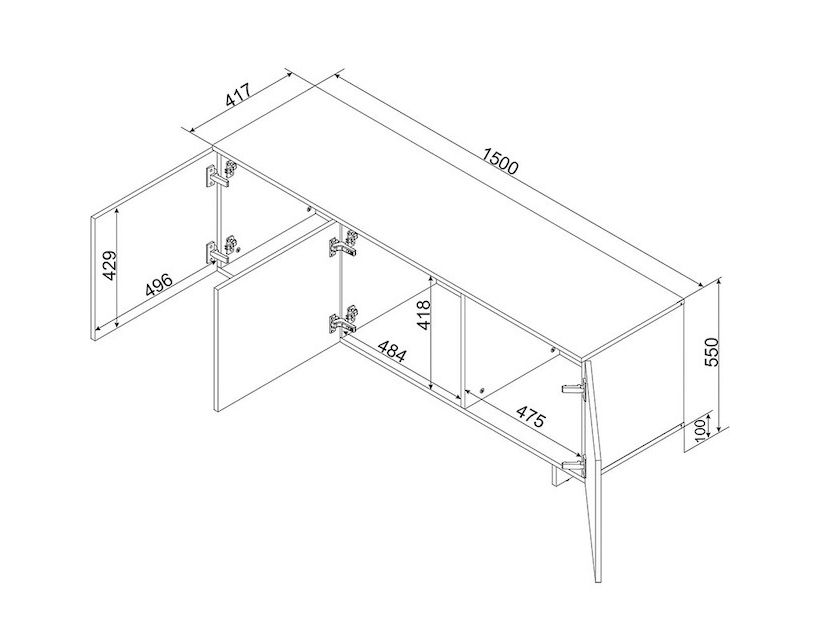 417
1500
429
496
418
484
475
550
100