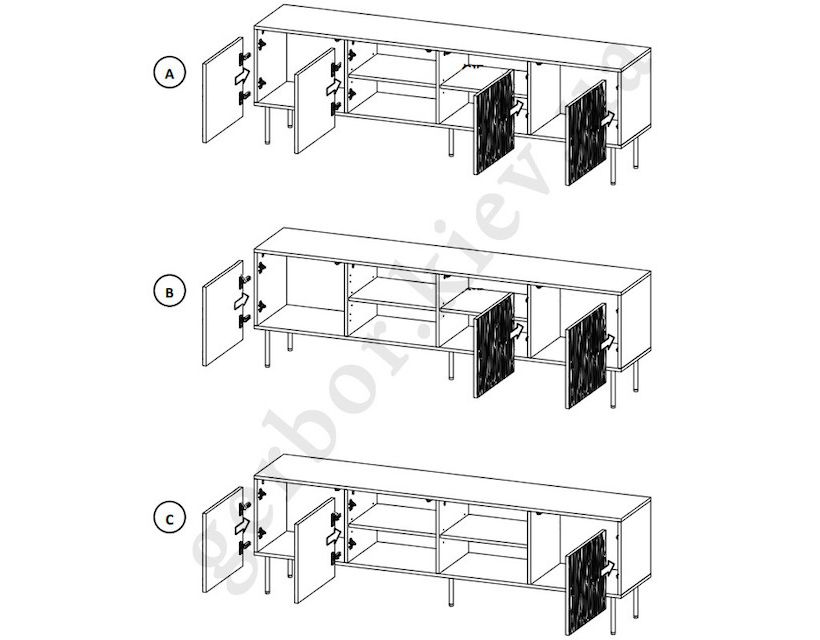 A

B

C

gerbor.kiev.ua